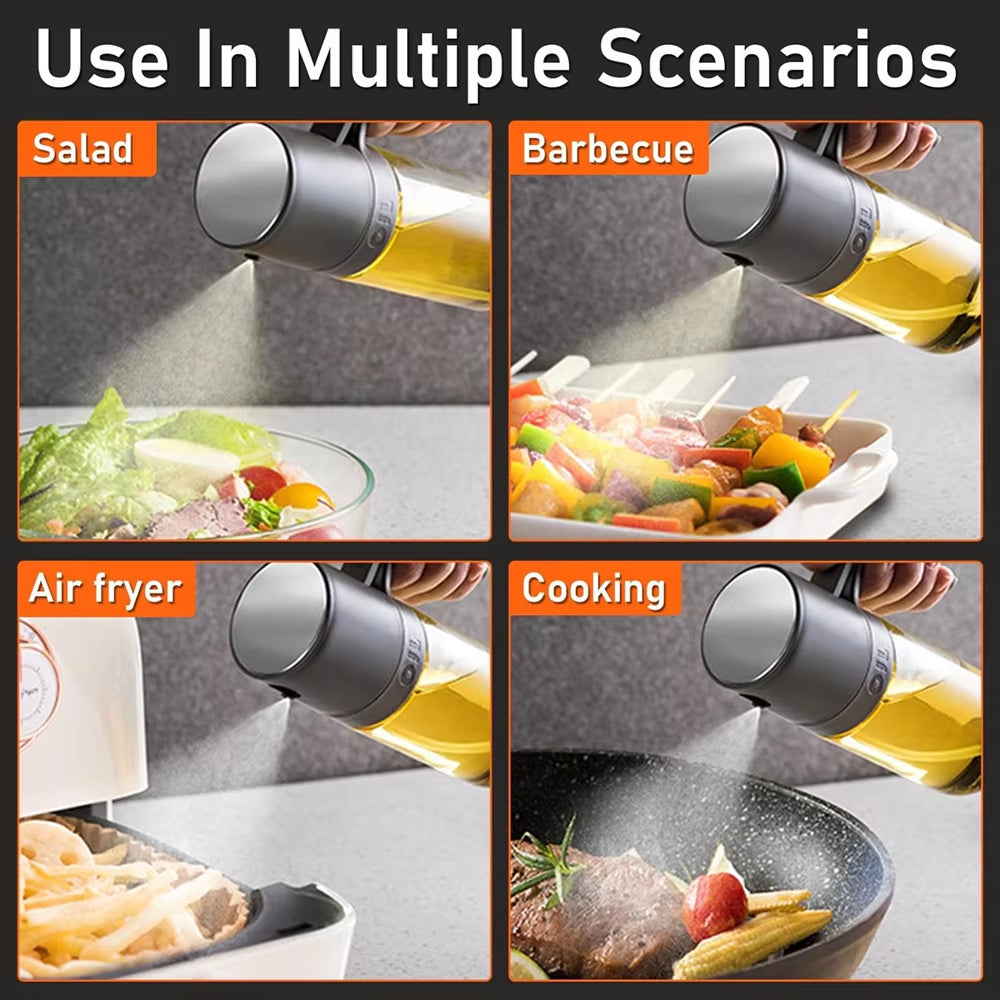 Use In Multiple Scenarios

Salad

Barbecue

Air fryer

Cooking