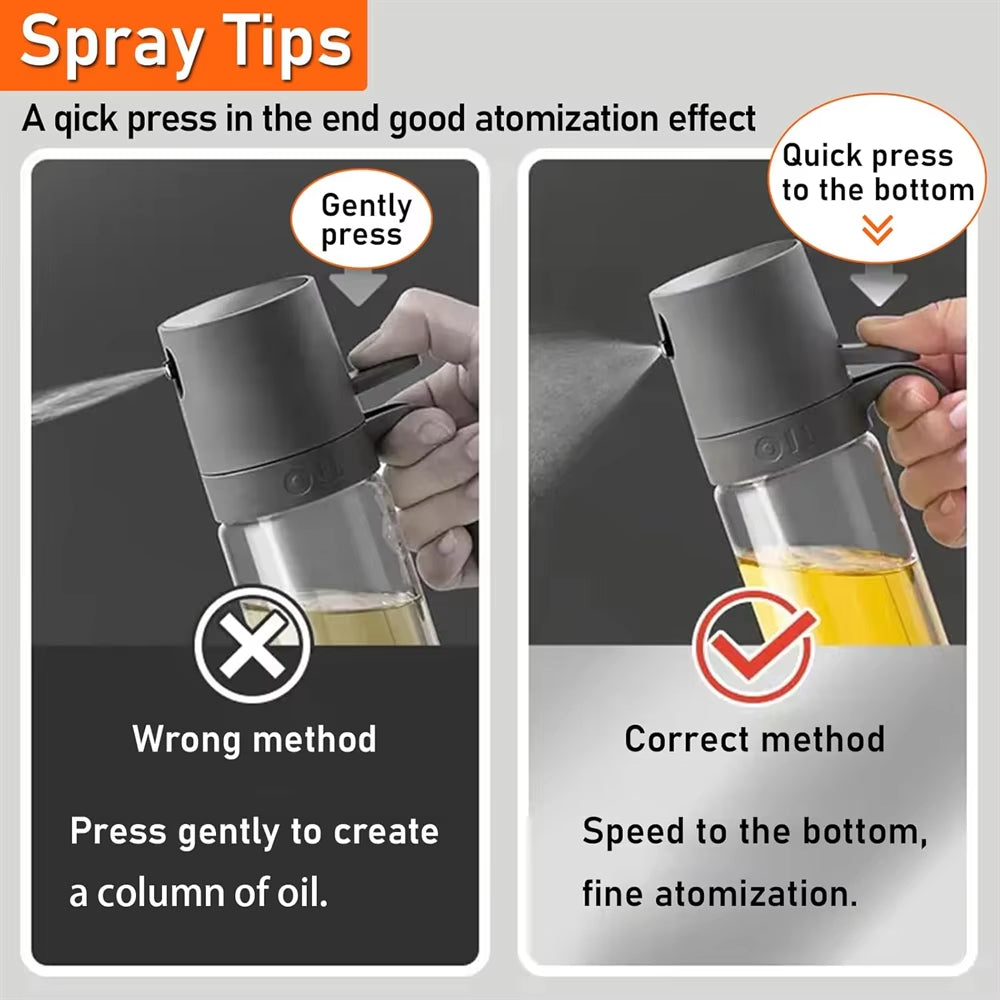 Spray Tips

A qick press in the end good atomization effect

Gently press

Oil

Wrong method

Press gently to create a column of oil.

Quick press to the bottom

Oil

Correct method

Speed to the bottom, fine atomization.